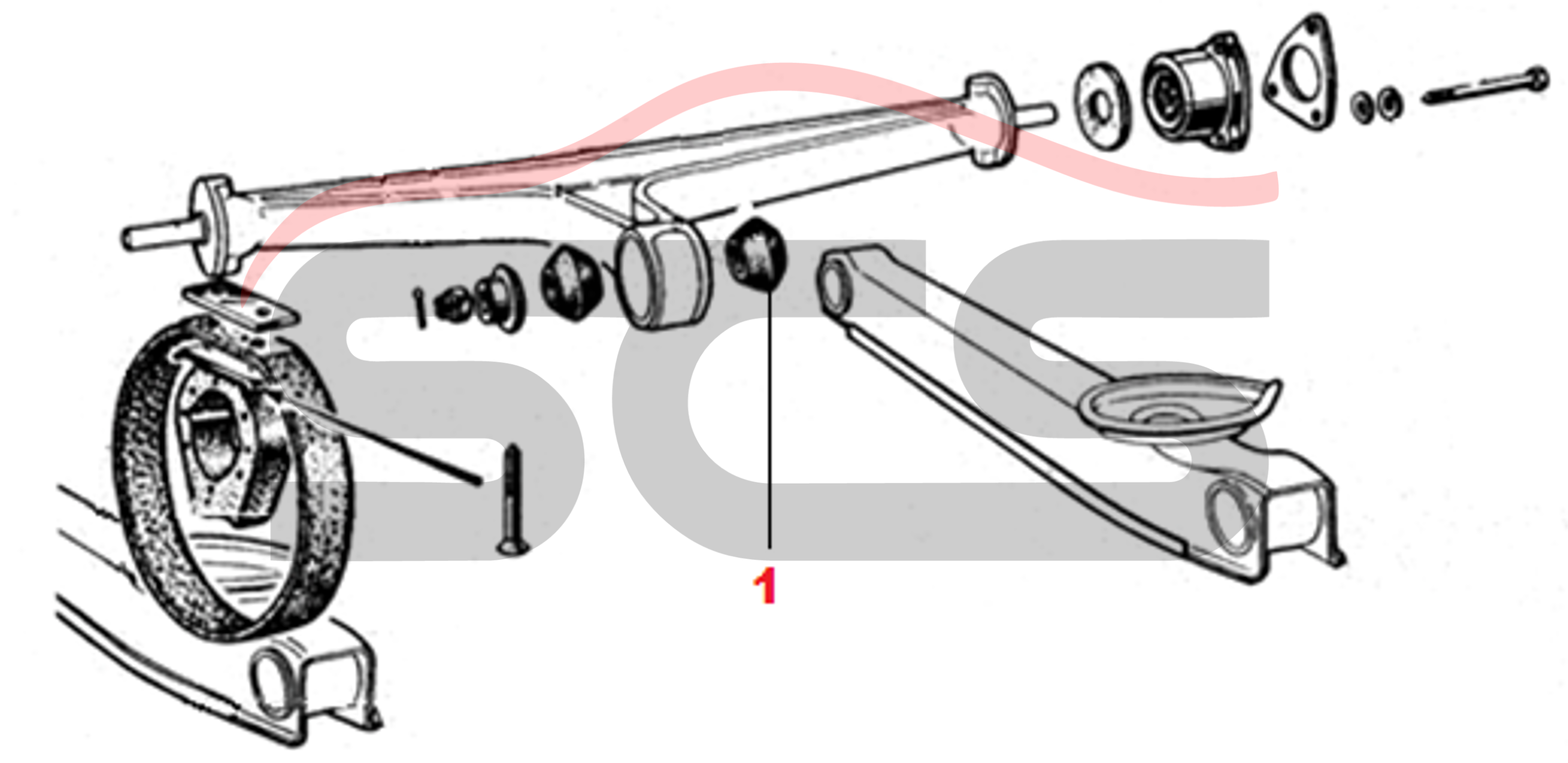 SCS

1